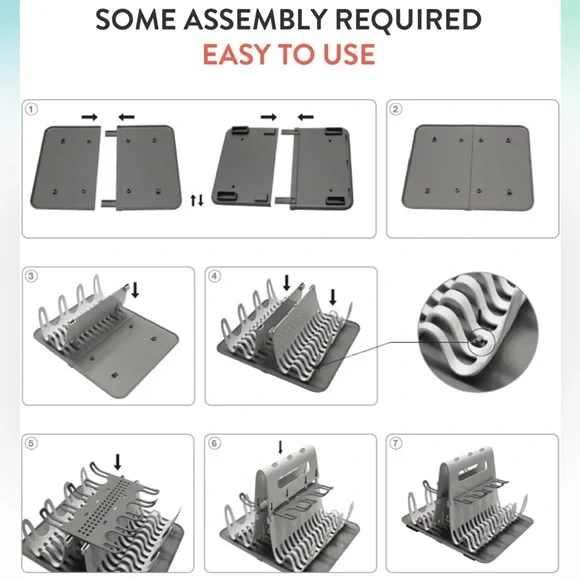 SOME ASSEMBLY REQUIRED
EASY TO USE

①

②

③

④

⑤

⑥

⑦